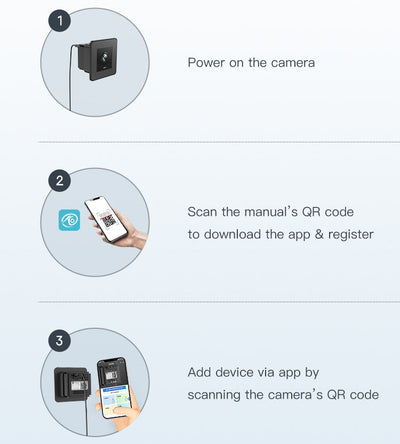 1

Power on the camera

2

Scan the manual's QR code to download the app & register

3

Add device via app by scanning the camera's QR code